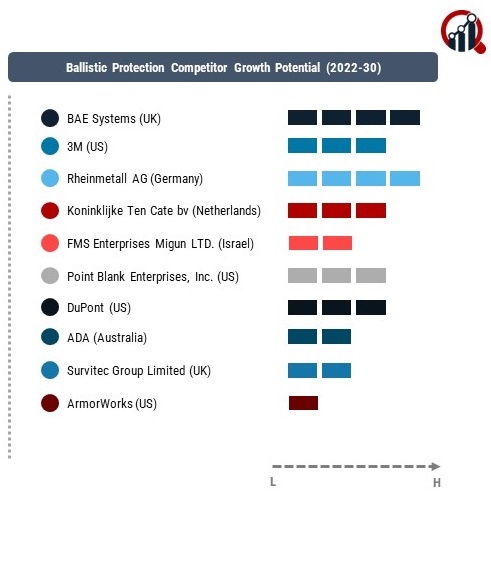 Ballistic Protection Competitor Growth Potential (2022-30)

BAE Systems (UK)
3M (US)
Rheinmetall AG (Germany)
Koninklijke Ten Cate bv (Netherlands)
FMS Enterprises Migun LTD. (Israel)
Point Blank Enterprises, Inc. (US)
DuPont (US)
ADA (Australia)
Survitec Group Limited (UK)
ArmorWorks (US)

L
H