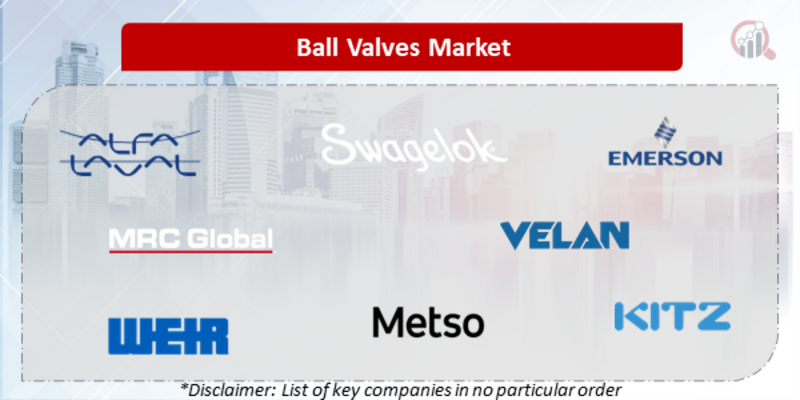 Ball Valves Market

ALFA LAVAL

Swagelok

EMERSON

MRC Global

VELAN

WEIR

Metso

KITZ

*Disclaimer: List of key companies in no particular order