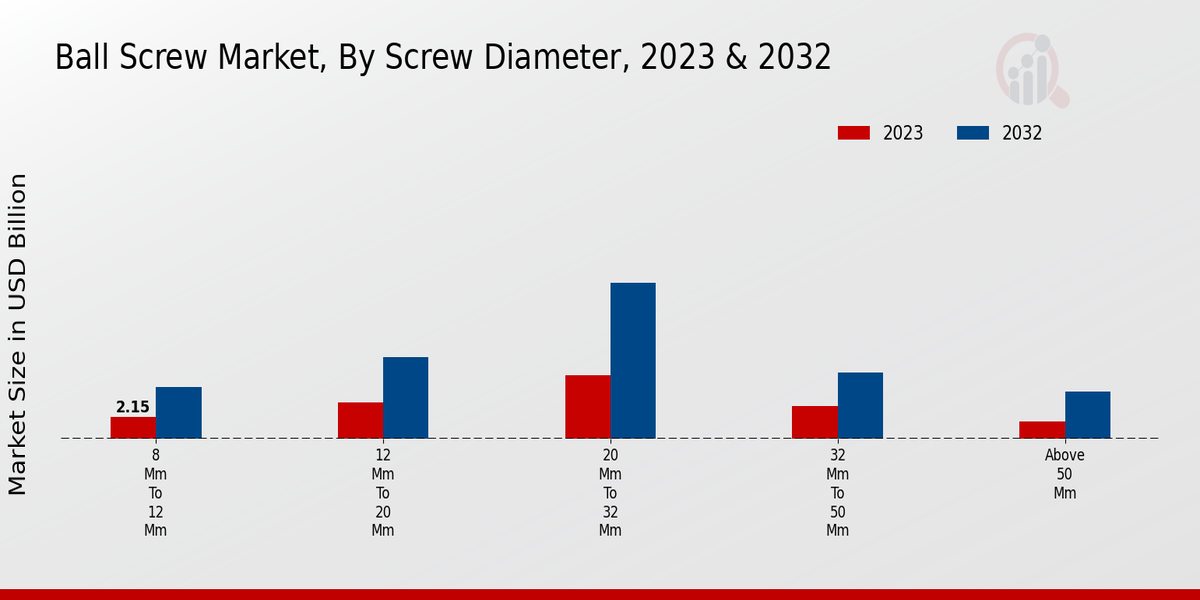 Ball Screw Market, By Screw Diameter, 2023 & 2032

2023
2032

Market Size in USD Billion

2.15

8 Mm To 12 Mm

12 Mm To 20 Mm

20 Mm To 32 Mm

32 Mm To 50 Mm

Above 50 Mm