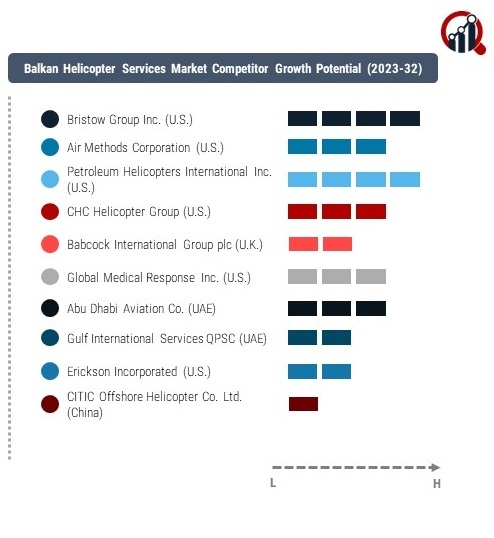 Balkan Helicopter Services Market Competitor Growth Potential (2023-32)

Bristow Group Inc. (U.S.)

Air Methods Corporation (U.S.)

Petroleum Helicopters International Inc. (U.S.)

CHC Helicopter Group (U.S.)

Babcock International Group plc (U.K.)

Global Medical Response Inc. (U.S.)

Abu Dhabi Aviation Co. (UAE)

Gulf International Services QPSC (UAE)

Erickson Incorporated (U.S.)

CITIC Offshore Helicopter Co. Ltd. (China)

L

H