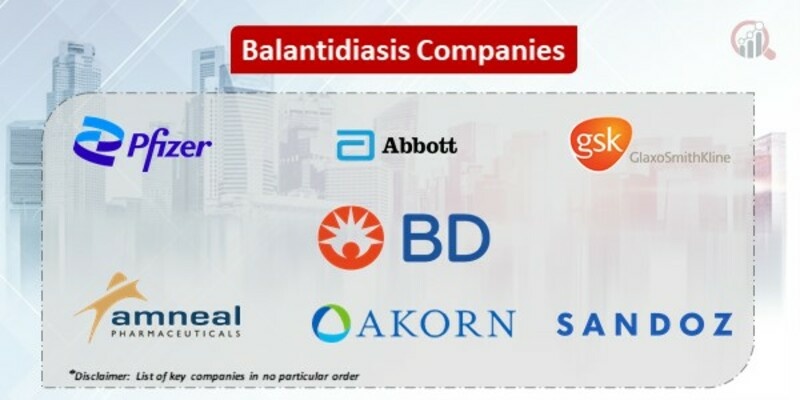 Balantidiasis Companies

Pfizer

Abbott

gsk GlaxoSmithKline

BD

amneal PHARMACEUTICALS

AKORN

SANDOZ

*Disclaimer: List of key companies in no particular order