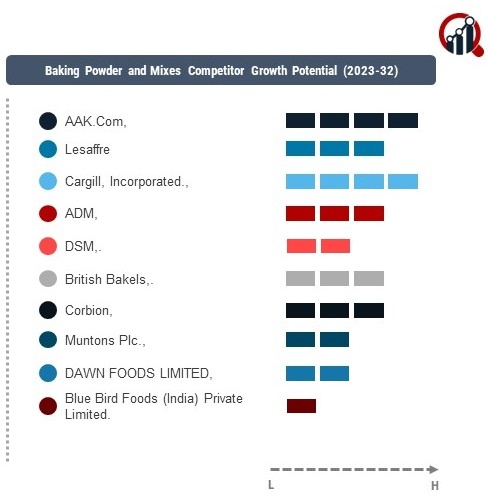 Baking Powder and Mixes Competitor Growth Potential (2023-32)

AAK.Com,

Lesaffre

Cargill, Incorporated.,

ADM,

DSM,.

British Bakels,.

Corbion,

Muntons Plc.,

DAWN FOODS LIMITED,

Blue Bird Foods (India) Private Limited.

L

H