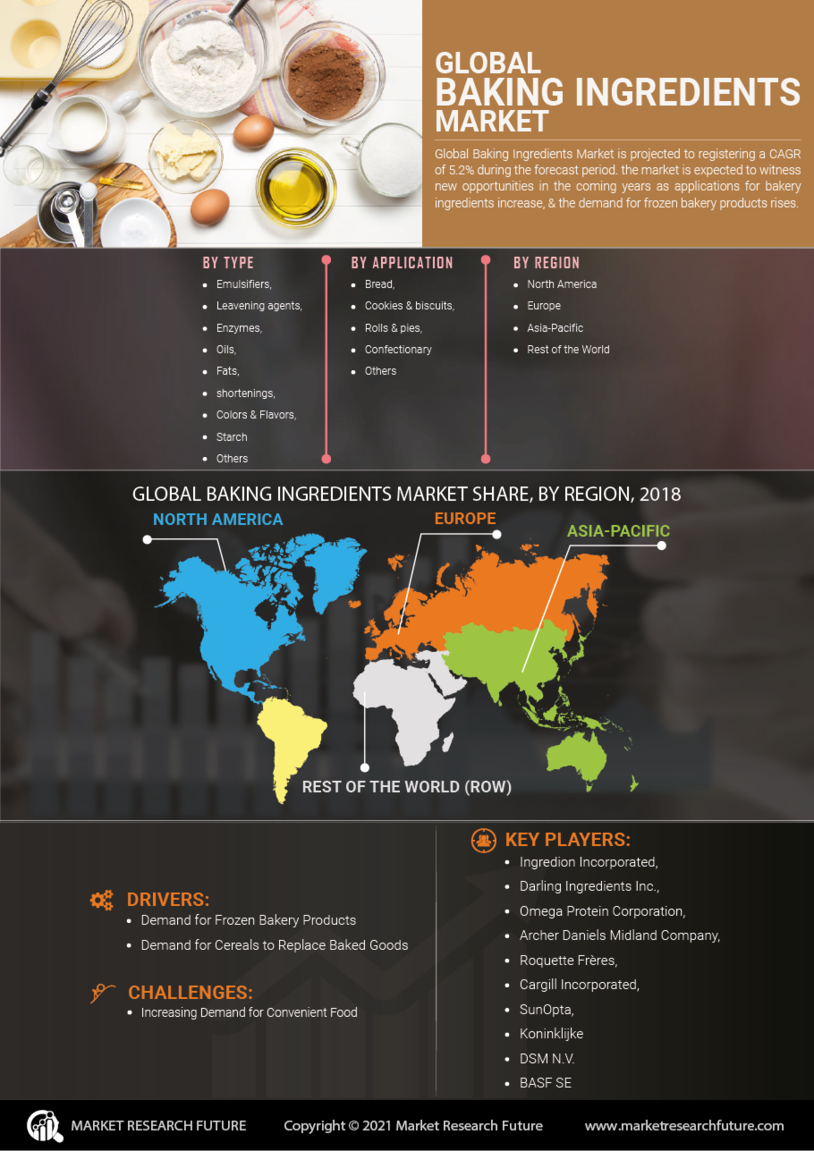 GLOBAL BAKING INGREDIENTS MARKET

Global Baking Ingredients Market is projected to registering a CAGR of 5.2% during the forecast period. the market is expected to witness new opportunities in the coming years as applications for bakery ingredients increase, & the demand for frozen bakery products rises.

BY TYPE
- Emulsifiers,
- Leavening agents,
- Enzymes,
- Oils,
- Fats,
- shortenings,
- Colors & Flavors,
- Starch
- Others

BY APPLICATION
- Bread,
- Cookies & biscuits,
- Rolls & pies,
- Confectionary
- Others

BY REGION
- North America
- Europe
- Asia-Pacific
- Rest of the World

GLOBAL BAKING INGREDIENTS MARKET SHARE, BY REGION, 2018

NORTH AMERICA
EUROPE
ASIA-PACIFIC
REST OF THE WORLD (ROW)

DRIVERS:
- Demand for Frozen Bakery Products
- Demand for Cereals to Replace Baked Goods

CHALLENGES:
- Increasing Demand for Convenient Food

KEY PLAYERS:
- Ingredion Incorporated,
- Darling Ingredients Inc.,
- Omega Protein Corporation,
- Archer Daniels Midland Company,
- Roquette Frères,
- Cargill Incorporated,
- SunOpta,
- Koninklijke
- DSM N.V.
- BASF SE

MARKET RESEARCH FUTURE
Copyright © 2021 Market Research Future
www.marketresearchfuture.com