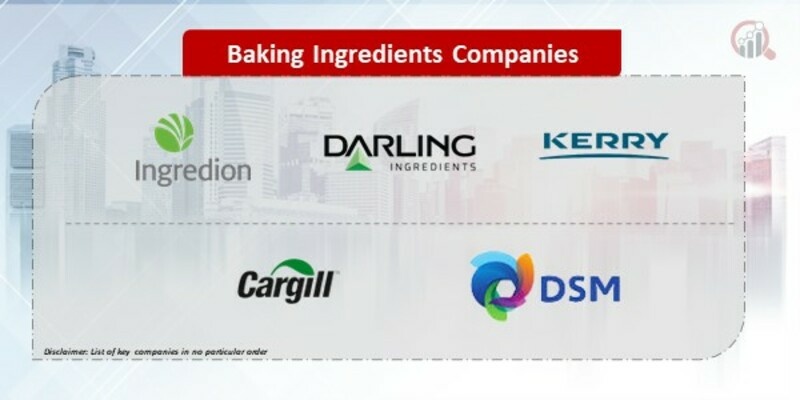 Baking Ingredients Companies

Ingredion

DARLING INGREDIENTS

KERRY

Cargill

DSM

Disclaimer: List of key companies in no particular order