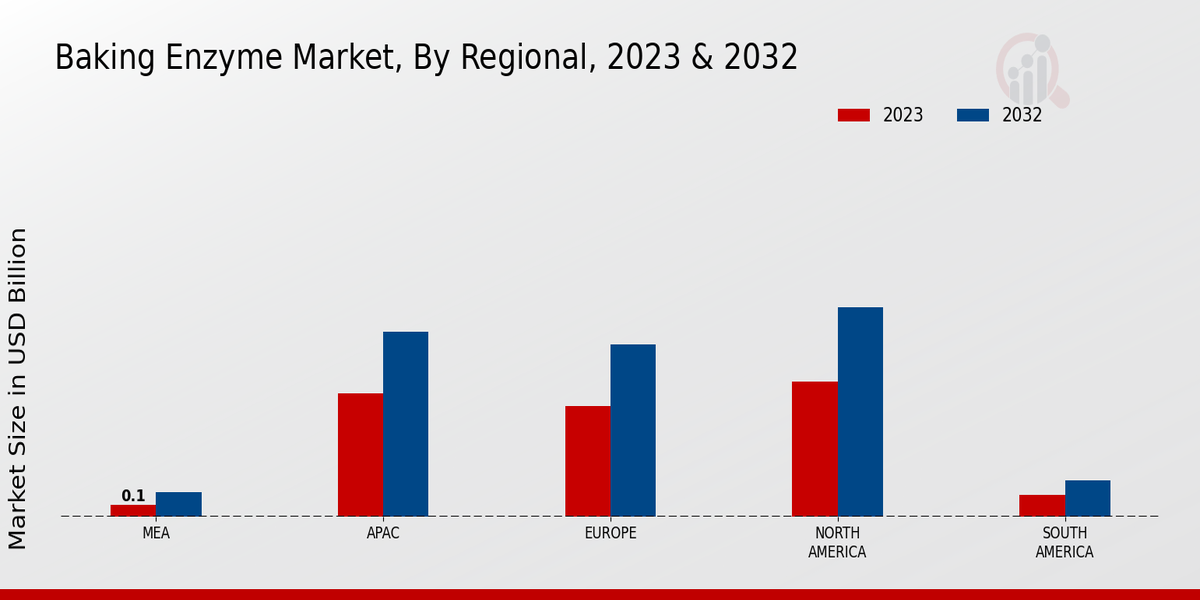 Baking Enzyme Market, By Regional, 2023 & 2032

2023
2032

Market Size in USD Billion

0.1

MEA
APAC
EUROPE
NORTH AMERICA
SOUTH AMERICA