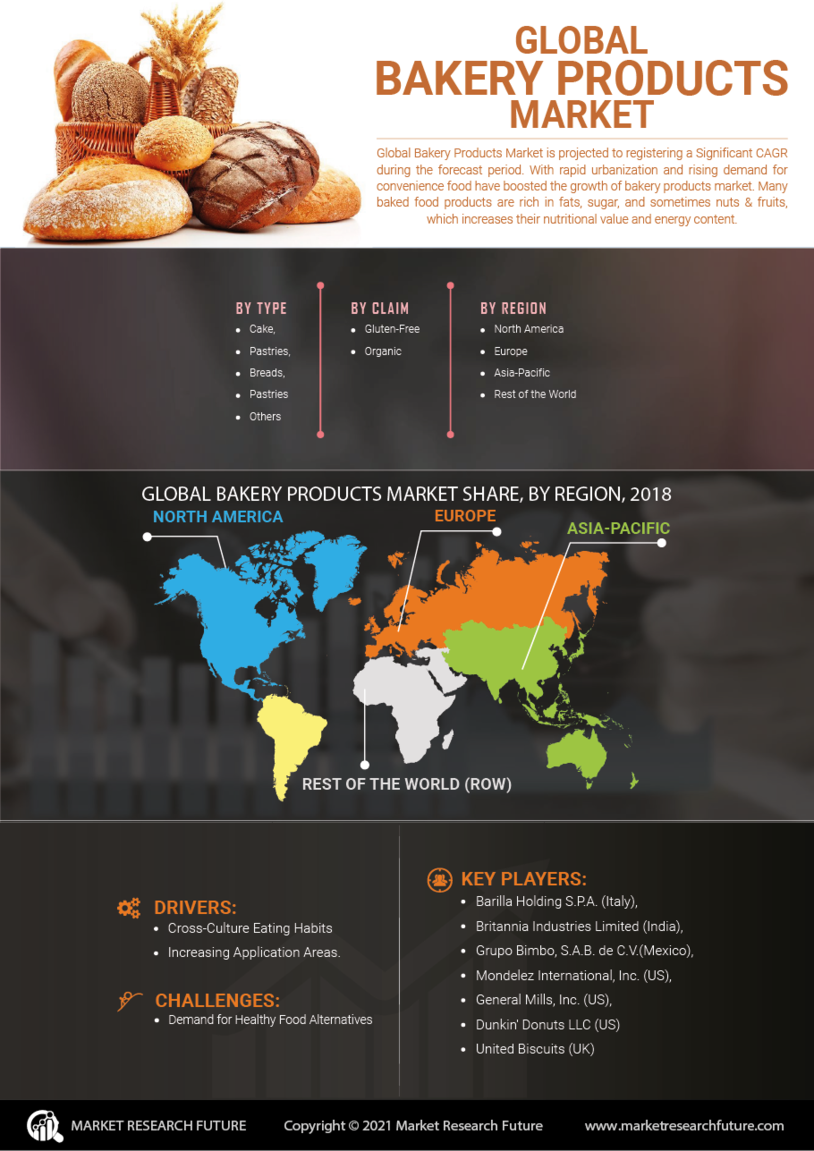 GLOBAL
BAKERY PRODUCTS
MARKET

Global Bakery Products Market is projected to registering a Significant CAGR during the forecast period. With rapid urbanization and rising demand for convenience food have boosted the growth of bakery products market. Many baked food products are rich in fats, sugar, and sometimes nuts & fruits, which increases their nutritional value and energy content.

BY TYPE
- Cake,
- Pastries,
- Breads,
- Pastries
- Others

BY CLAIM
- Gluten-Free
- Organic

BY REGION
- North America
- Europe
- Asia-Pacific
- Rest of the World

GLOBAL BAKERY PRODUCTS MARKET SHARE, BY REGION, 2018

NORTH AMERICA
EUROPE
ASIA-PACIFIC
REST OF THE WORLD (ROW)

DRIVERS:
- Cross-Culture Eating Habits
- Increasing Application Areas.

CHALLENGES:
- Demand for Healthy Food Alternatives

KEY PLAYERS:
- Barilla Holding S.P.A. (Italy),
- Britannia Industries Limited (India),
- Grupo Bimbo, S.A.B. de C.V.(Mexico),
- Mondelez International, Inc. (US),
- General Mills, Inc. (US),
- Dunkin' Donuts LLC (US)
- United Biscuits (UK)

MARKET RESEARCH FUTURE
Copyright © 2021 Market Research Future
www.marketresearchfuture.com