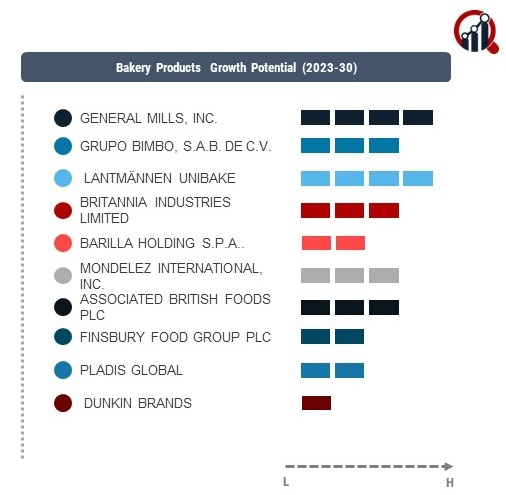 Bakery Products Growth Potential (2023-30)

GENERAL MILLS, INC.

GRUPO BIMBO, S.A.B. DE C.V.

LANTMÄNNEN UNIBAKE

BRITANNIA INDUSTRIES LIMITED

BARILLA HOLDING S.P.A..

MONDELEZ INTERNATIONAL, INC.

ASSOCIATED BRITISH FOODS PLC

FINSBURY FOOD GROUP PLC

PLADIS GLOBAL

DUNKIN BRANDS

L

H