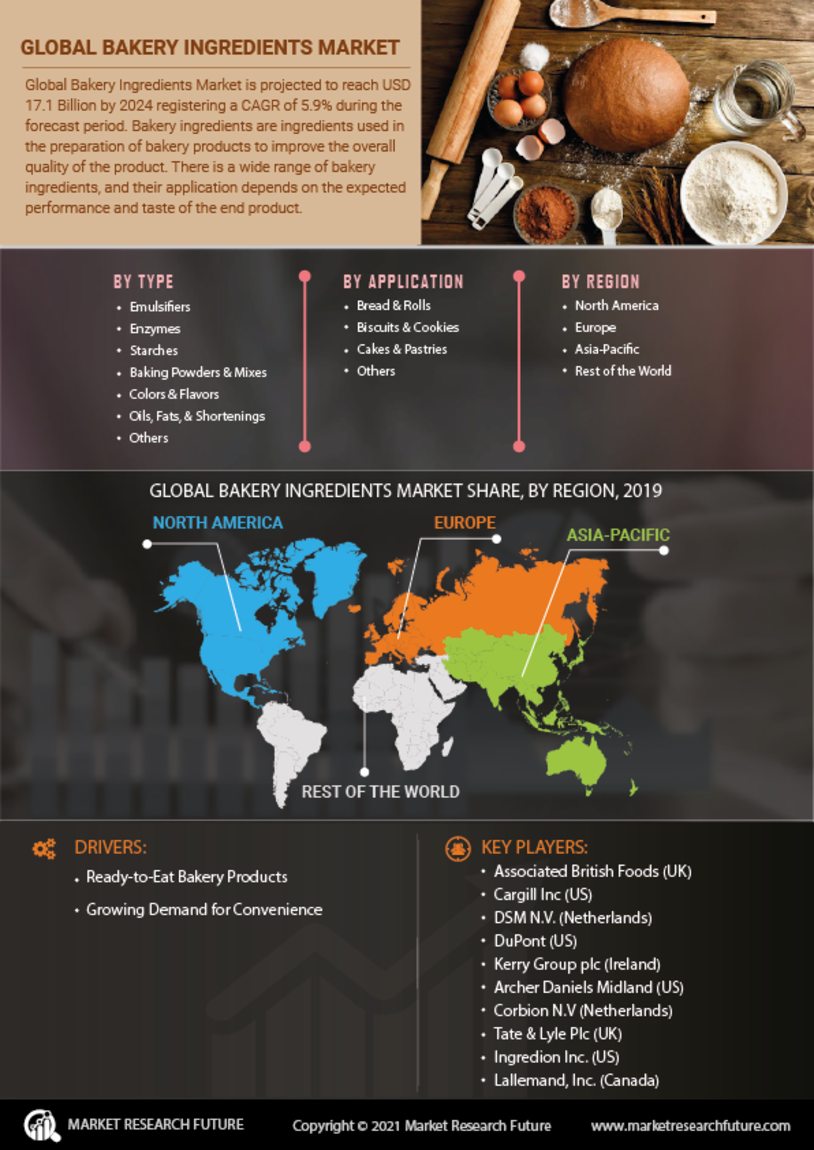 GLOBAL BAKERY INGREDIENTS MARKET

Global Bakery Ingredients Market is projected to reach USD 17.1 Billion by 2024 registering a CAGR of 5.9% during the forecast period. Bakery ingredients are ingredients used in the preparation of bakery products to improve the overall quality of the product. There is a wide range of bakery ingredients, and their application depends on the expected performance and taste of the end product.

BY TYPE
• Emulsifiers
• Enzymes
• Starches
• Baking Powders & Mixes
• Colors & Flavors
• Oils, Fats, & Shortenings
• Others

BY APPLICATION
• Bread & Rolls
• Biscuits & Cookies
• Cakes & Pastries
• Others

BY REGION
• North America
• Europe
• Asia-Pacific
• Rest of the World

GLOBAL BAKERY INGREDIENTS MARKET SHARE, BY REGION, 2019

NORTH AMERICA
EUROPE
ASIA-PACIFIC
REST OF THE WORLD

DRIVERS:
• Ready-to-Eat Bakery Products
• Growing Demand for Convenience

KEY PLAYERS:
• Associated British Foods (UK)
• Cargill Inc (US)
• DSM N.V. (Netherlands)
• DuPont (US)
• Kerry Group plc (Ireland)
• Archer Daniels Midland (US)
• Corbion N.V (Netherlands)
• Tate & Lyle Plc (UK)
• Ingredion Inc. (US)
• Lallemand, Inc. (Canada)

MARKET RESEARCH FUTURE
Copyright © 2021 Market Research Future
www.marketresearchfuture.com