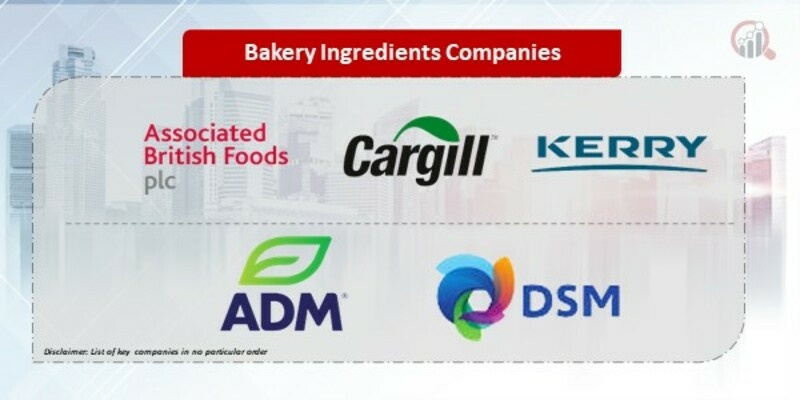 Bakery Ingredients Companies

Associated British Foods plc

Cargill

KERRY

ADM

DSM

Disclaimer: List of key companies in no particular order