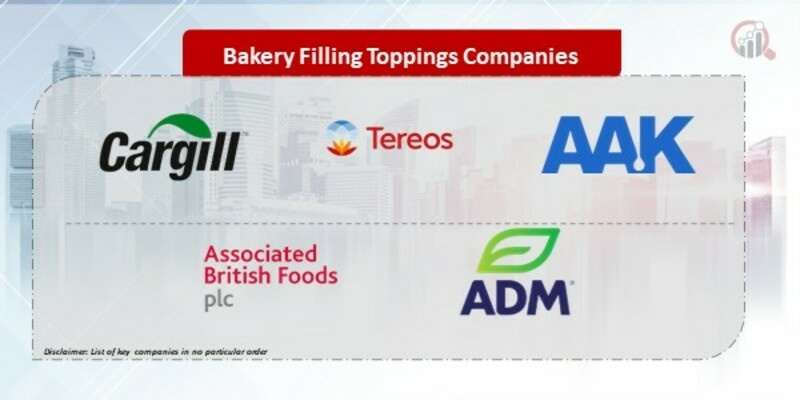 Bakery Filling Toppings Companies

Cargill

Tereos

AAK

Associated British Foods plc

ADM

Disclaimer: List of key companies in no particular order