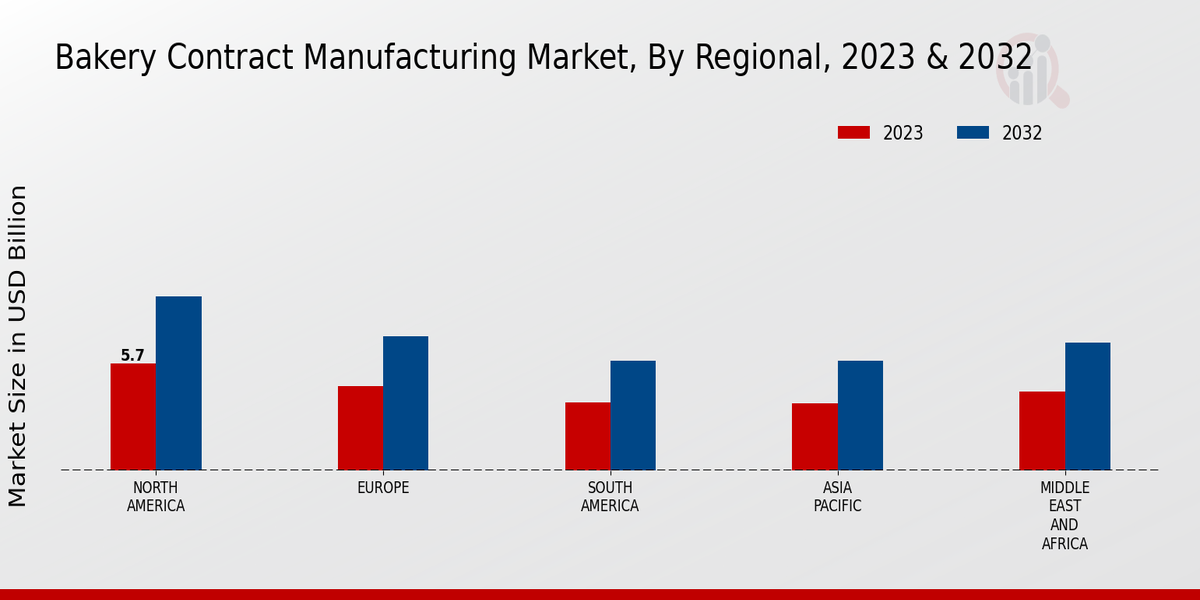 Bakery Contract Manufacturing Market, By Regional, 2023 & 2032

2023
2032

Market Size in USD Billion

5.7

NORTH AMERICA

EUROPE

SOUTH AMERICA

ASIA PACIFIC

MIDDLE EAST AND AFRICA