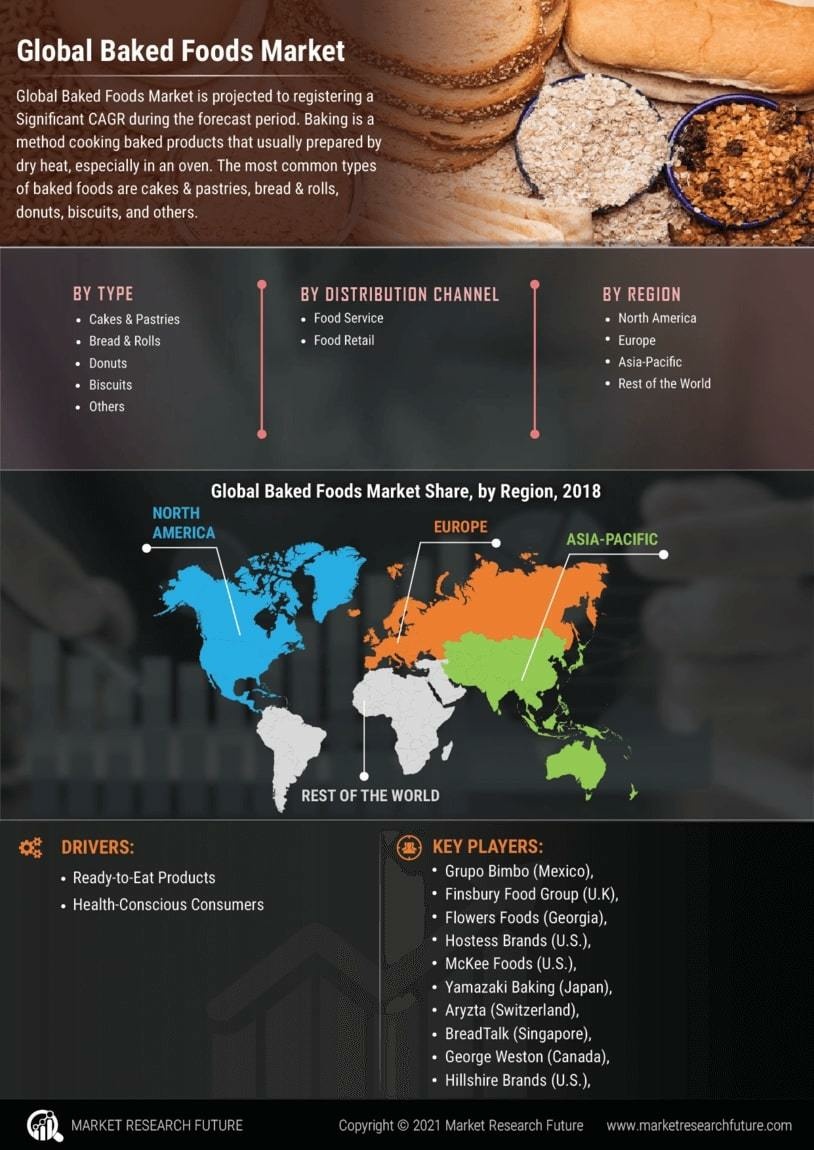 Global Baked Foods Market

Global Baked Foods Market is projected to registering a Significant CAGR during the forecast period. Baking is a method cooking baked products that usually prepared by dry heat, especially in an oven. The most common types of baked foods are cakes & pastries, bread & rolls, donuts, biscuits, and others.

BY TYPE
• Cakes & Pastries
• Bread & Rolls
• Donuts
• Biscuits
• Others

BY DISTRIBUTION CHANNEL
• Food Service
• Food Retail

BY REGION
• North America
• Europe
• Asia-Pacific
• Rest of the World

Global Baked Foods Market Share, by Region, 2018

NORTH AMERICA
EUROPE
ASIA-PACIFIC
REST OF THE WORLD

DRIVERS:
• Ready-to-Eat Products
• Health-Conscious Consumers

KEY PLAYERS:
• Grupo Bimbo (Mexico),
• Finsbury Food Group (U.K),
• Flowers Foods (Georgia),
• Hostess Brands (U.S.),
• McKee Foods (U.S.),
• Yamazaki Baking (Japan),
• Aryzta (Switzerland),
• BreadTalk (Singapore),
• George Weston (Canada),
• Hillshire Brands (U.S.),

MARKET RESEARCH FUTURE
Copyright © 2021 Market Research Future
www.marketresearchfuture.com