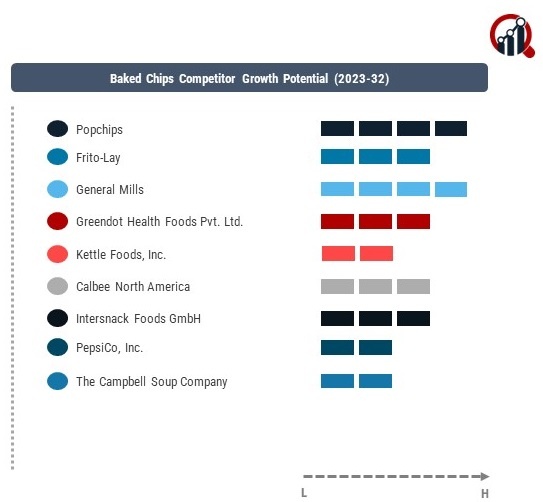 Baked Chips Competitor Growth Potential (2023-32)

Popchips
Frito-Lay
General Mills
Greendot Health Foods Pvt. Ltd.
Kettle Foods, Inc.
Calbee North America
Intersnack Foods GmbH
PepsiCo, Inc.
The Campbell Soup Company

L
H