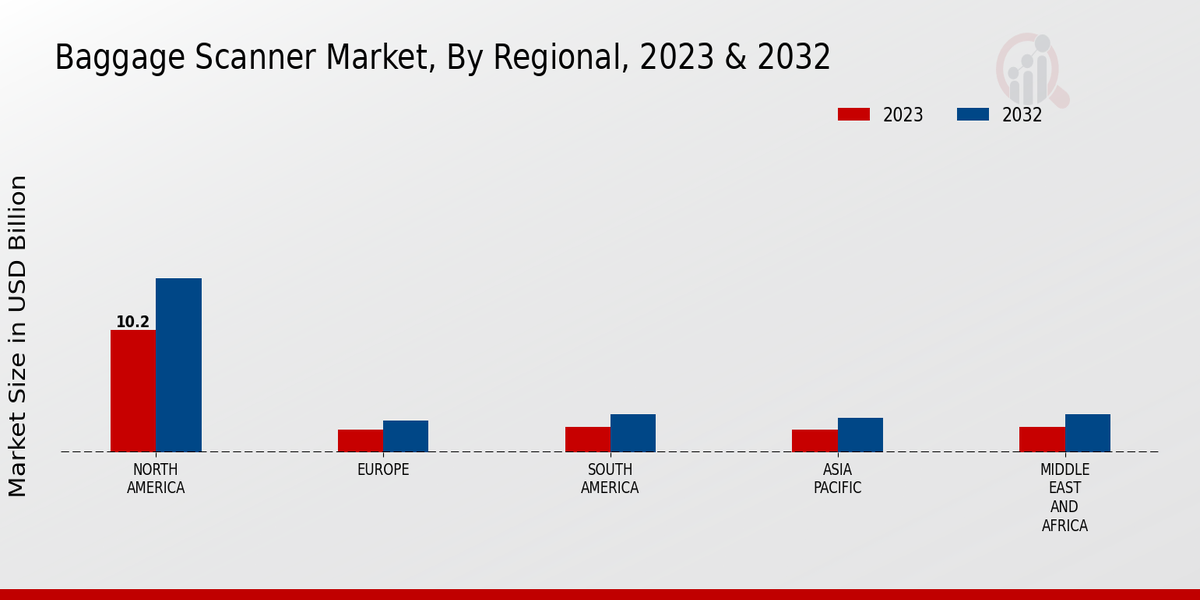 Baggage Scanner Market, By Regional, 2023 & 2032

2023
2032

Market Size in USD Billion

10.2

NORTH AMERICA
EUROPE
SOUTH AMERICA
ASIA PACIFIC
MIDDLE EAST AND AFRICA