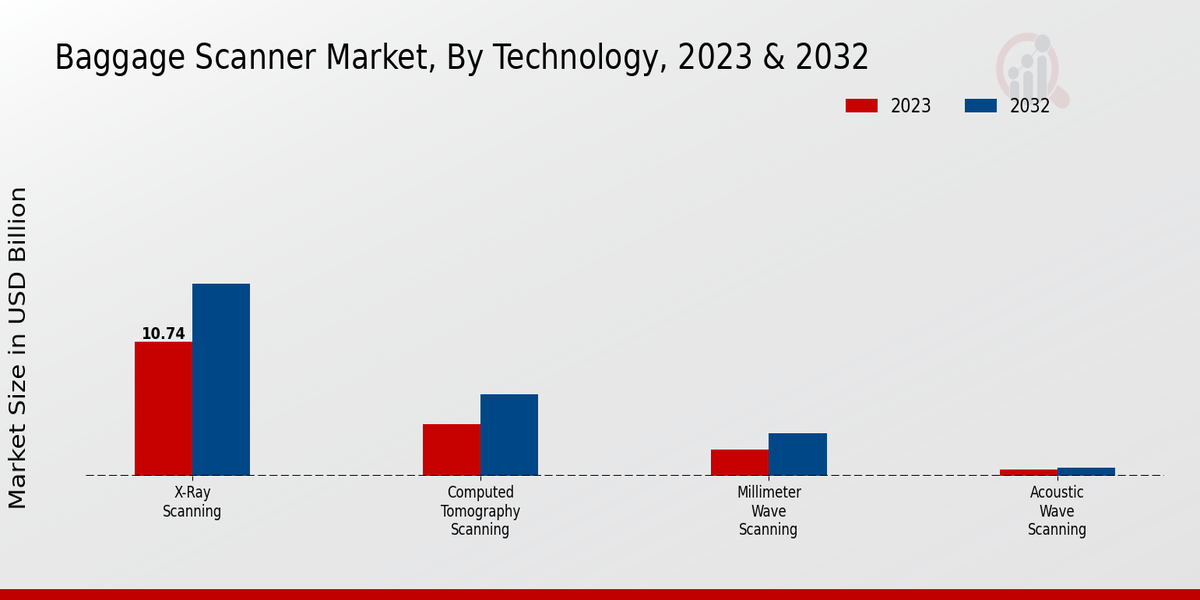 Baggage Scanner Market, By Technology, 2023 & 2032

2023
2032

Market Size in USD Billion

10.74

X-Ray Scanning

Computed Tomography Scanning

Millimeter Wave Scanning

Acoustic Wave Scanning