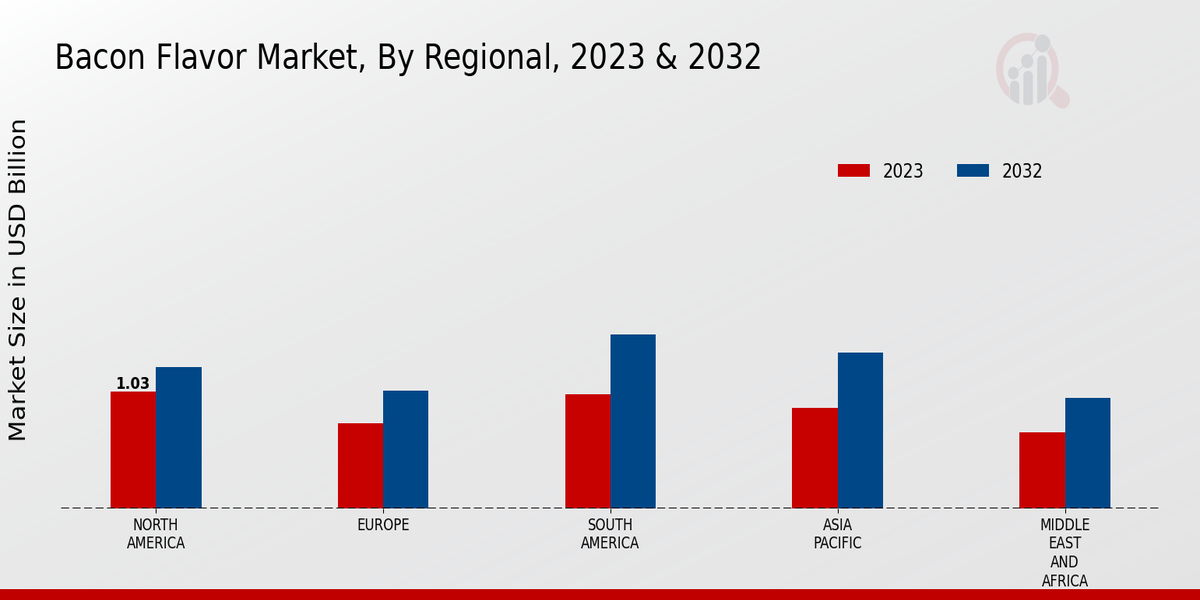 Bacon Flavor Market, By Regional, 2023 & 2032

Market Size in USD Billion

2023
2032

1.03

NORTH AMERICA
EUROPE
SOUTH AMERICA
ASIA PACIFIC
MIDDLE EAST AND AFRICA