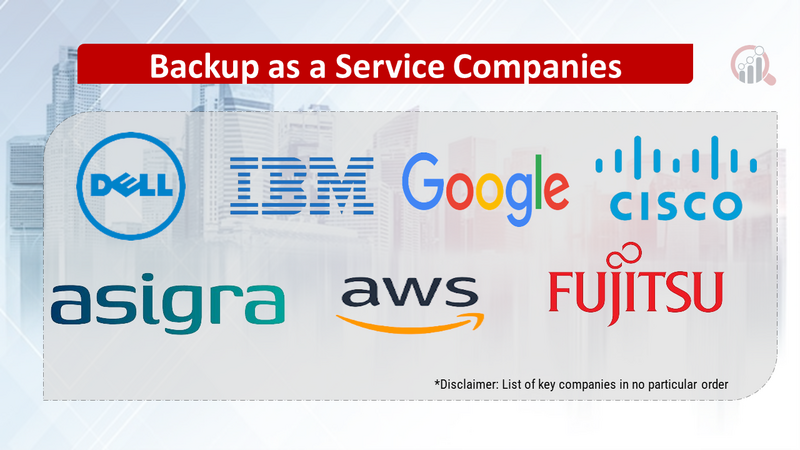 Backup as a Service Companies

DELL
IBM
Google
CISCO
asigra
aws
FUJITSU

*Disclaimer: List of key companies in no particular order