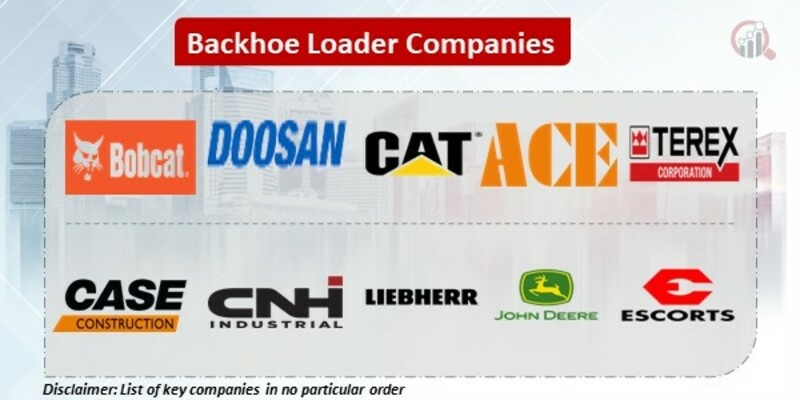 Backhoe Loader Companies

Bobcat. DOOSAN CAT ACE TEREX CORPORATION

CASE CONSTRUCTION CNH INDUSTRIAL LIEBHERR JOHN DEERE ESCORTS

Disclaimer: List of key companies in no particular order