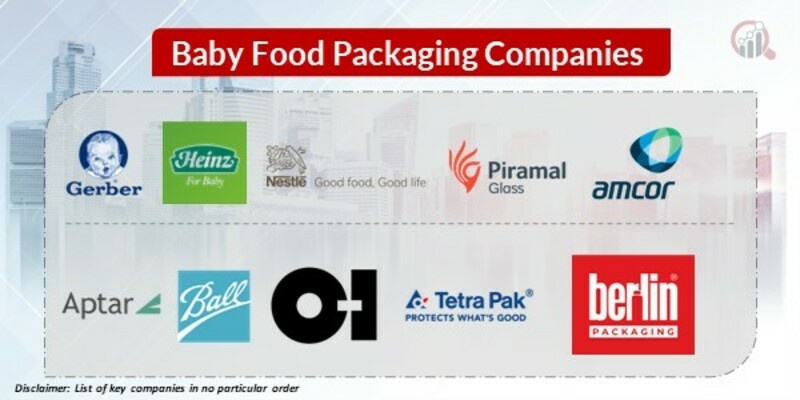 Baby Food Packaging Companies

Gerber

Heinz
For Baby

Nestlé Good food, Good life

Piramal
Glass

amcor

Aptar

Ball

O-I

Tetra Pak®
PROTECTS WHAT'S GOOD

berlin
PACKAGING

Disclaimer: List of key companies in no particular order