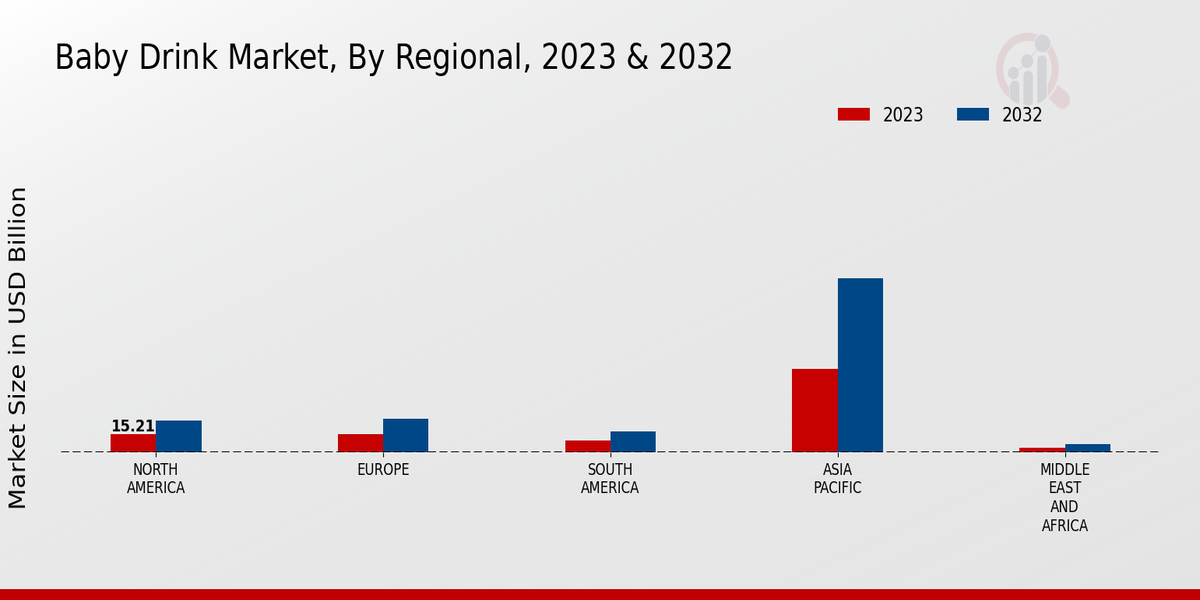 Baby Drink Market, By Regional, 2023 & 2032

2023
2032

Market Size in USD Billion

15.21

NORTH AMERICA
EUROPE
SOUTH AMERICA
ASIA PACIFIC
MIDDLE EAST AND AFRICA