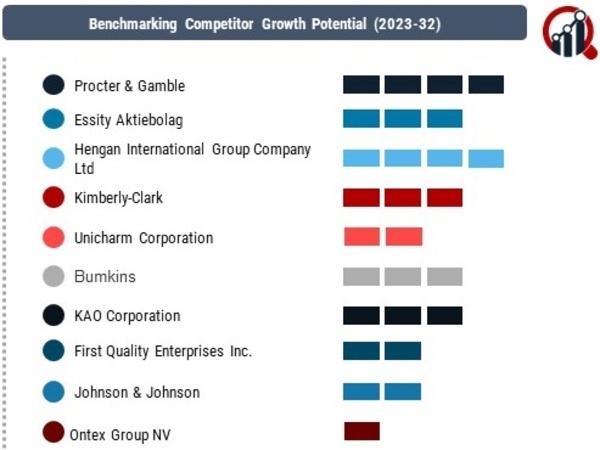 Benchmarking Competitor Growth Potential (2023-32)

Procter & Gamble

Essity Aktiebolag

Hengan International Group Company Ltd

Kimberly-Clark

Unicharm Corporation

Bumkins

KAO Corporation

First Quality Enterprises Inc.

Johnson & Johnson

Ontex Group NV