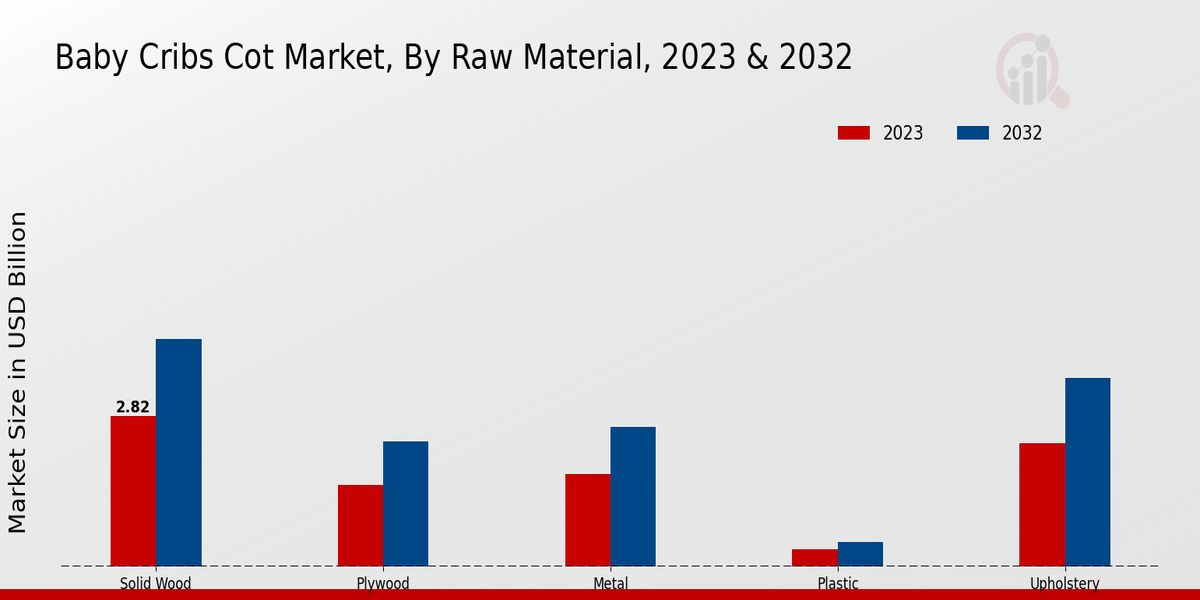 Baby Cribs Cot Market, By Raw Material, 2023 & 2032

2023
2032

Market Size in USD Billion

2.82

Solid Wood
Plywood
Metal
Plastic
Upholstery