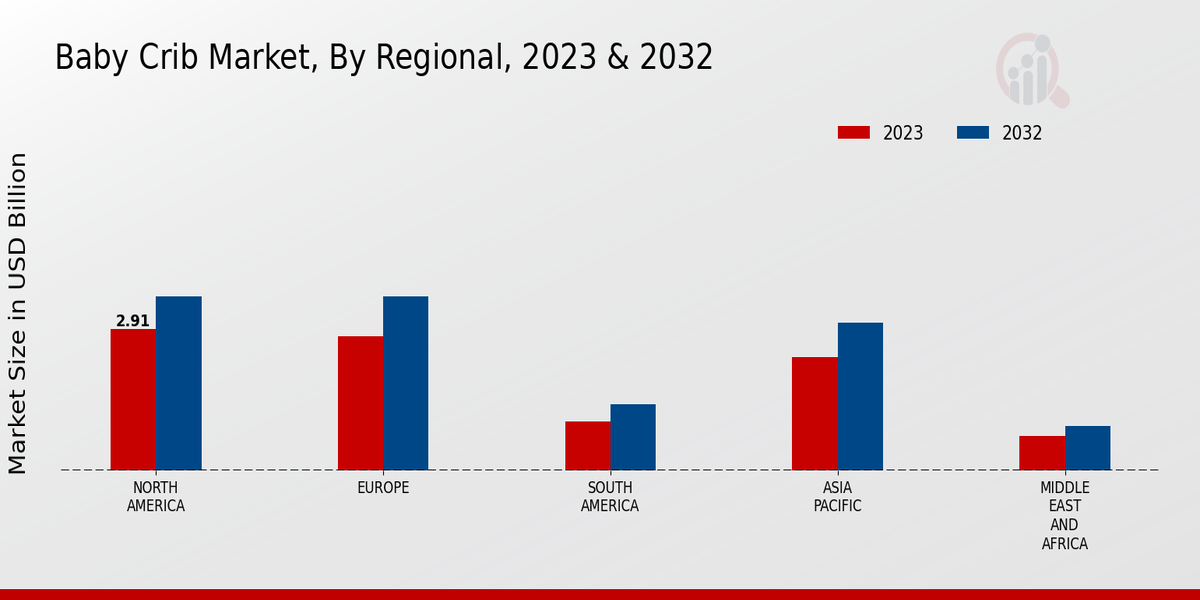 Baby Crib Market, By Regional, 2023 & 2032

2023
2032

Market Size in USD Billion

2.91

NORTH AMERICA
EUROPE
SOUTH AMERICA
ASIA PACIFIC
MIDDLE EAST AND AFRICA