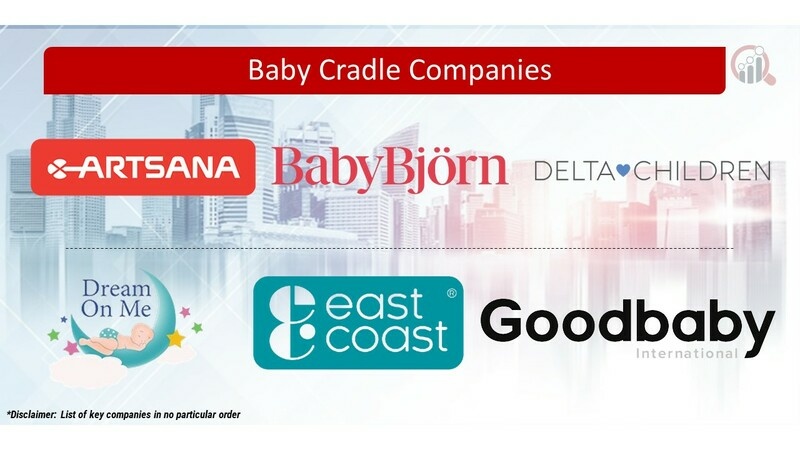 Baby Cradle Companies

ARTSANA

BabyBjörn

DELTA CHILDREN

Dream On Me

east coast ®

Goodbaby International

*Disclaimer: List of key companies in no particular order