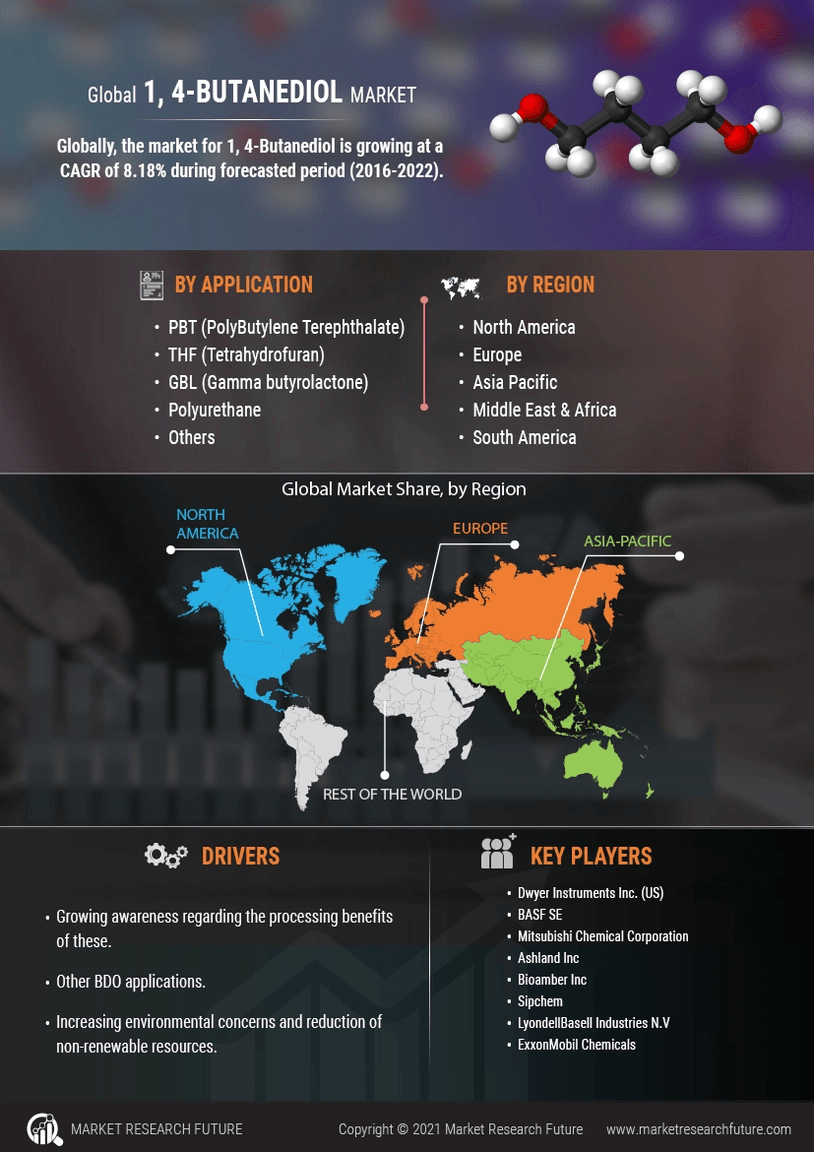 Global 1, 4-BUTANEDIOL MARKET

Globally, the market for 1, 4-Butanediol is growing at a CAGR of 8.18% during forecasted period (2016-2022).

BY APPLICATION

• PBT (PolyButylene Terephthalate)
• THF (Tetrahydrofuran)
• GBL (Gamma butyrolactone)
• Polyurethane
• Others

BY REGION

• North America
• Europe
• Asia Pacific
• Middle East & Africa
• South America

Global Market Share, by Region

NORTH AMERICA

EUROPE

ASIA-PACIFIC

REST OF THE WORLD

DRIVERS

• Growing awareness regarding the processing benefits of these.
• Other BDO applications.
• Increasing environmental concerns and reduction of non-renewable resources.

KEY PLAYERS

• Dwyer Instruments Inc. (US)
• BASF SE
• Mitsubishi Chemical Corporation
• Ashland Inc
• Bioamber Inc
• Sipchem
• LyondellBasell Industries N.V
• ExxonMobil Chemicals

MARKET RESEARCH FUTURE

Copyright © 2021 Market Research Future

www.marketresearchfuture.com