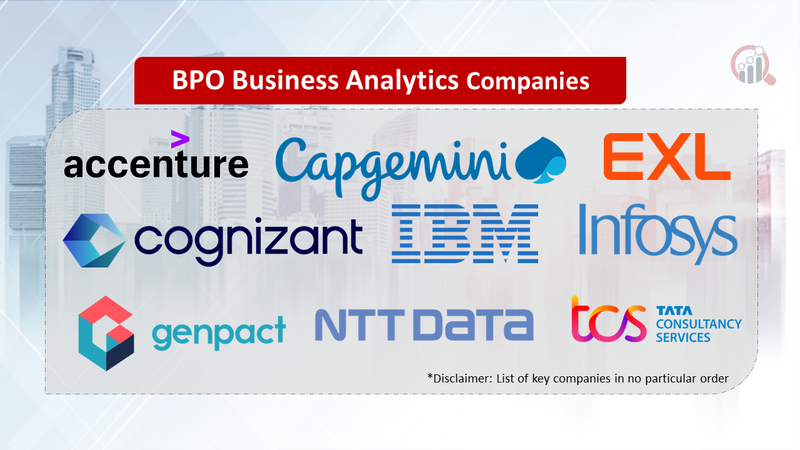 BPO Business Analytics Companies

accenture

Capgemini

EXL

cognizant

IBM

Infosys

genpact

NTT DATA

tcs TATA CONSULTANCY SERVICES

*Disclaimer: List of key companies in no particular order