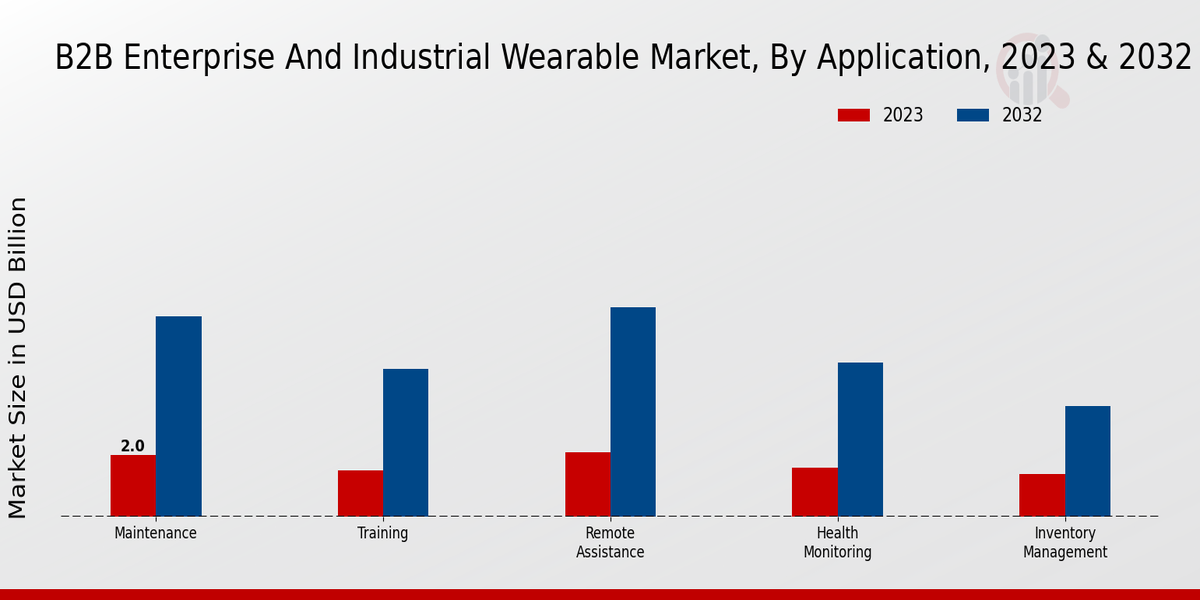 B2B Enterprise And Industrial Wearable Market, By Application, 2023 & 2032

2023
2032

Market Size in USD Billion

2.0

Maintenance
Training
Remote Assistance
Health Monitoring
Inventory Management