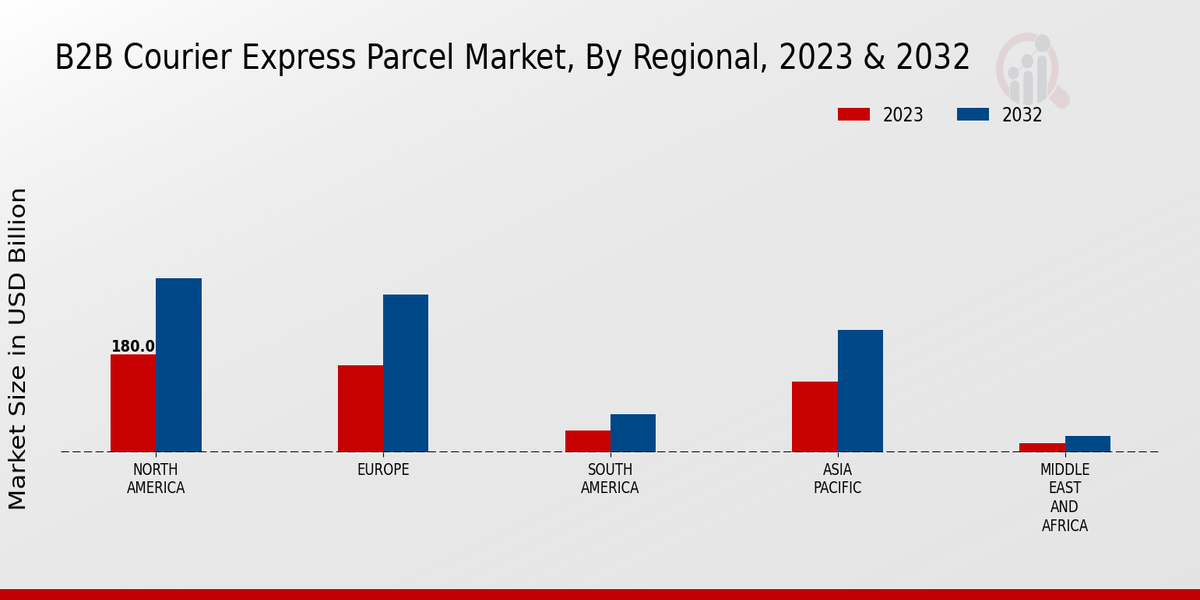 B2B Courier Express Parcel Market, By Regional, 2023 & 2032

2023
2032

Market Size in USD Billion

180.0

NORTH AMERICA
EUROPE
SOUTH AMERICA
ASIA PACIFIC
MIDDLE EAST AND AFRICA