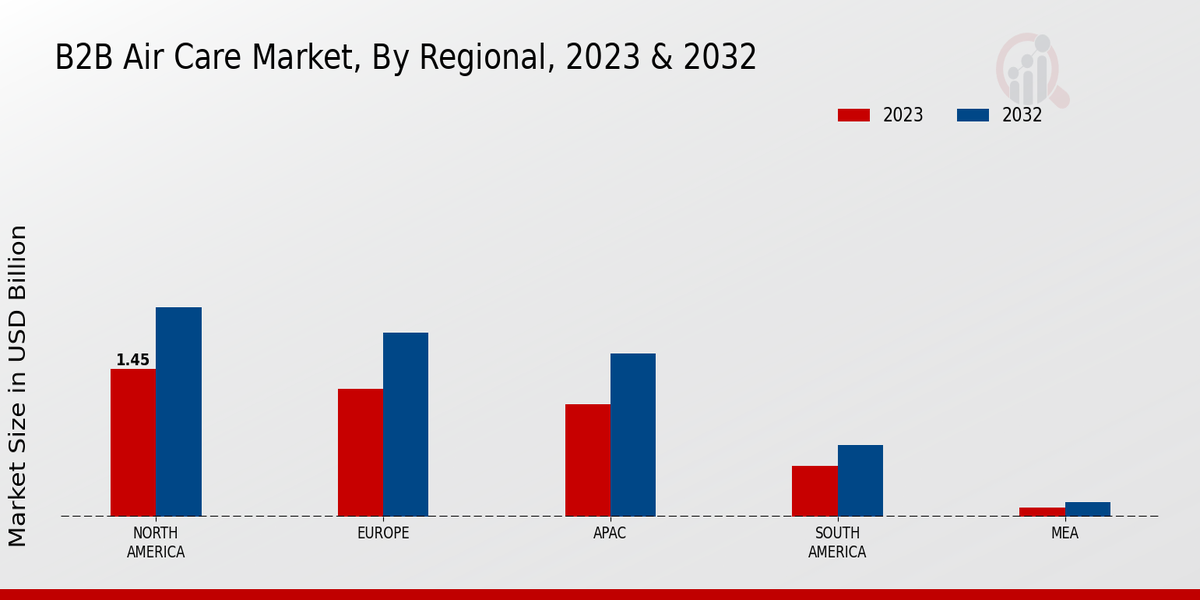 B2B Air Care Market, By Regional, 2023 & 2032

2023
2032

Market Size in USD Billion

1.45

NORTH AMERICA
EUROPE
APAC
SOUTH AMERICA
MEA