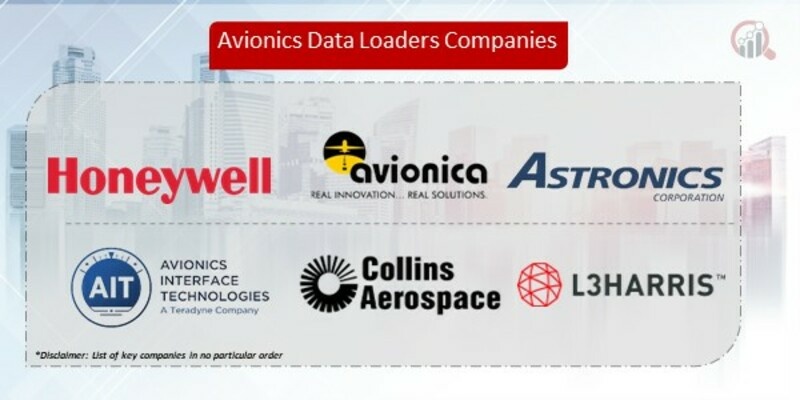 Avionics Data Loaders Companies

Honeywell

avionica
REAL INNOVATION... REAL SOLUTIONS.

ASTRONICS
CORPORATION

AIT
AVIONICS INTERFACE TECHNOLOGIES
A Teradyne Company

Collins Aerospace

L3HARRIS™

*Disclaimer: List of key companies in no particular order