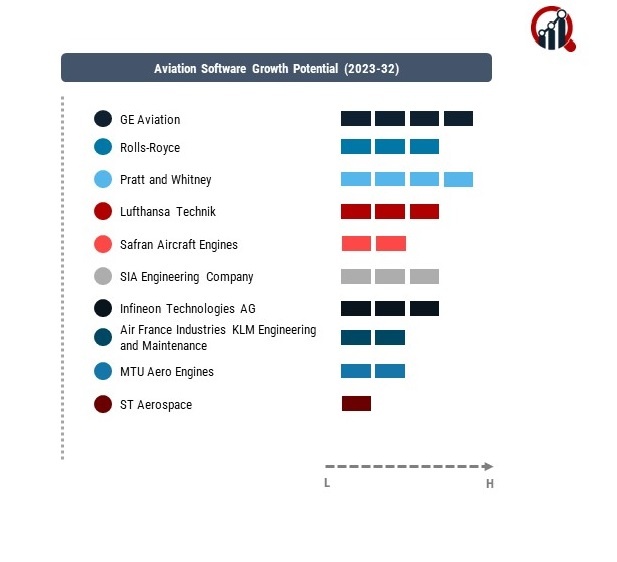 Aviation Software Growth Potential (2023-32)

GE Aviation

Rolls-Royce

Pratt and Whitney

Lufthansa Technik

Safran Aircraft Engines

SIA Engineering Company

Infineon Technologies AG

Air France Industries KLM Engineering and Maintenance

MTU Aero Engines

ST Aerospace

L

H