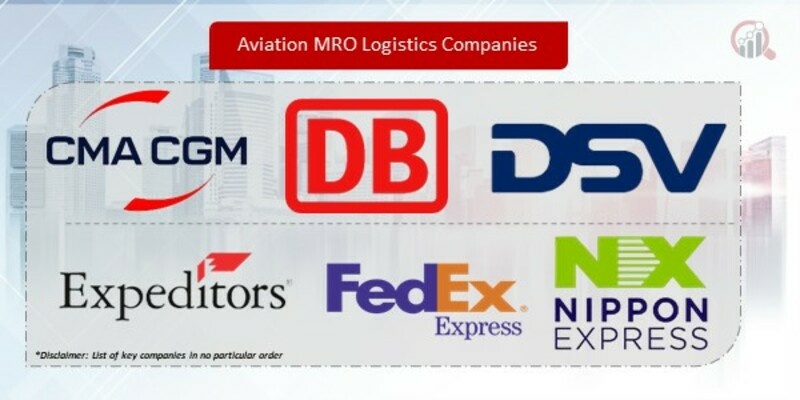 Aviation MRO Logistics Companies

CMA CGM

DB

DSV

Expeditors

FedEx Express

NX NIPPON EXPRESS

*Disclaimer: List of key companies in no particular order