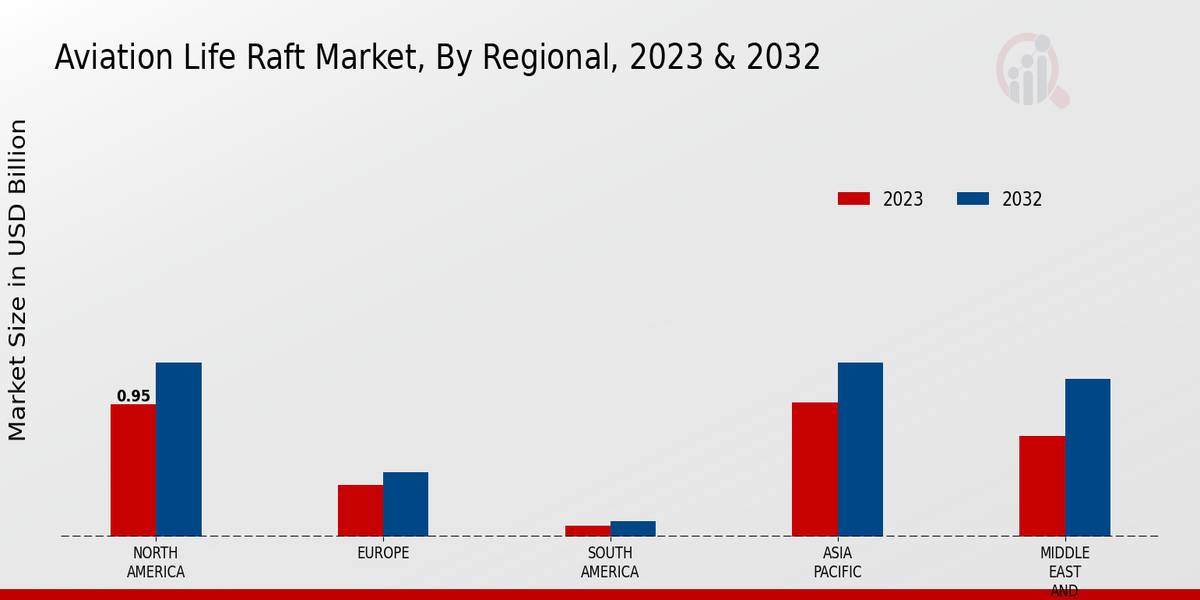 Aviation Life Raft Market, By Regional, 2023 & 2032

Market Size in USD Billion

2023
2032

0.95

NORTH AMERICA
EUROPE
SOUTH AMERICA
ASIA PACIFIC
MIDDLE EAST AND