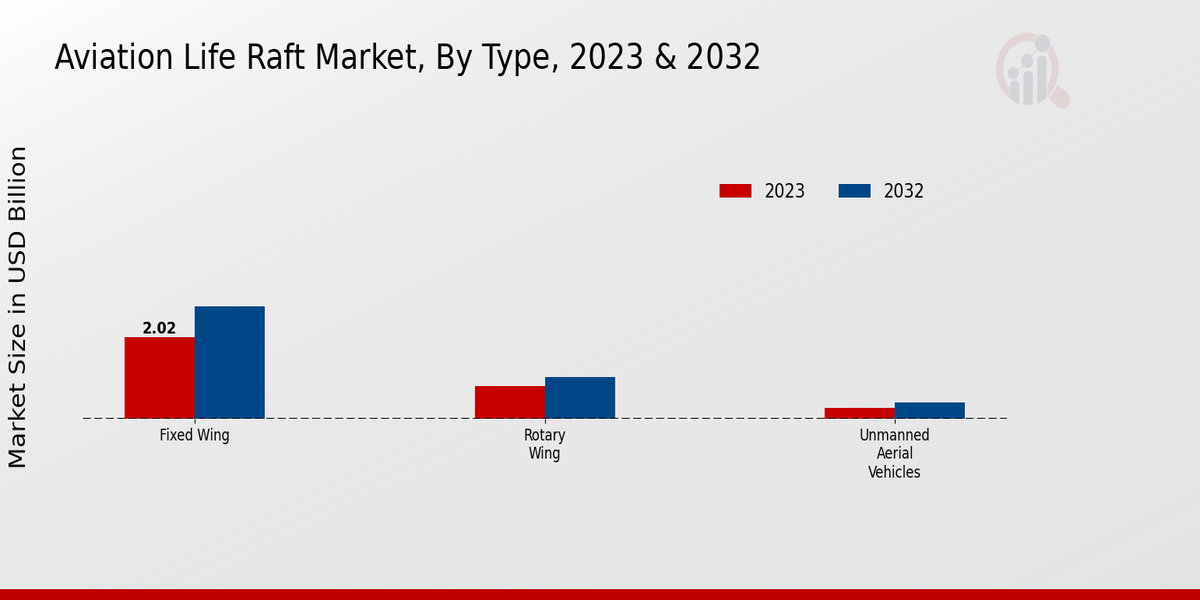 Aviation Life Raft Market, By Type, 2023 & 2032

Market Size in USD Billion

2023
2032

2.02

Fixed Wing

Rotary Wing

Unmanned Aerial Vehicles