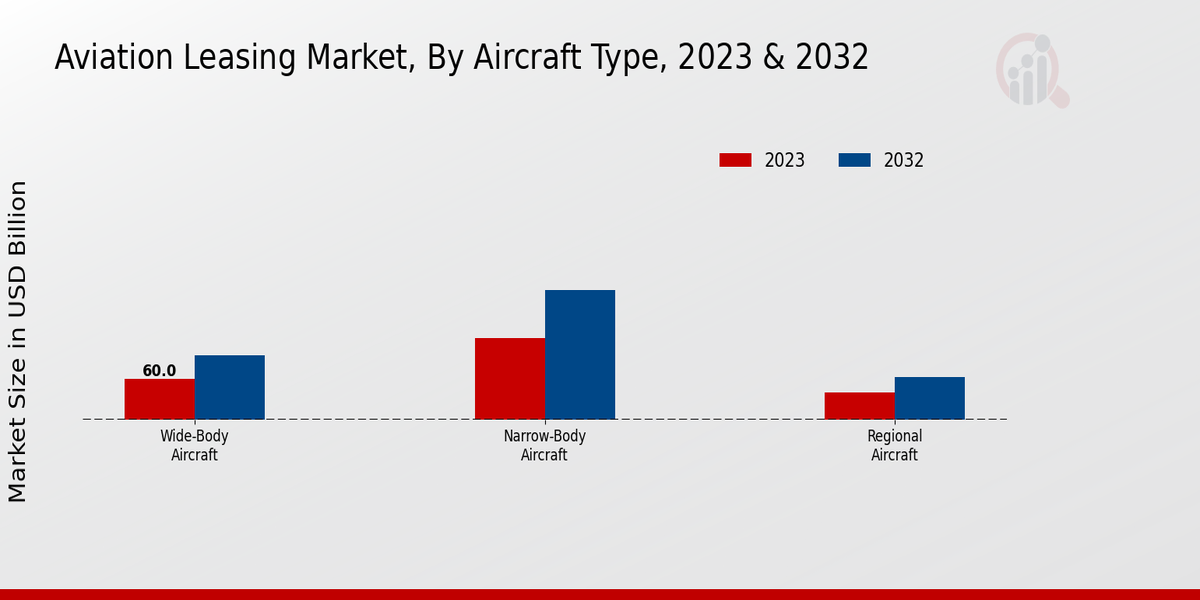 Aviation Leasing Market, By Aircraft Type, 2023 & 2032

2023
2032

Market Size in USD Billion

60.0

Wide-Body Aircraft

Narrow-Body Aircraft

Regional Aircraft