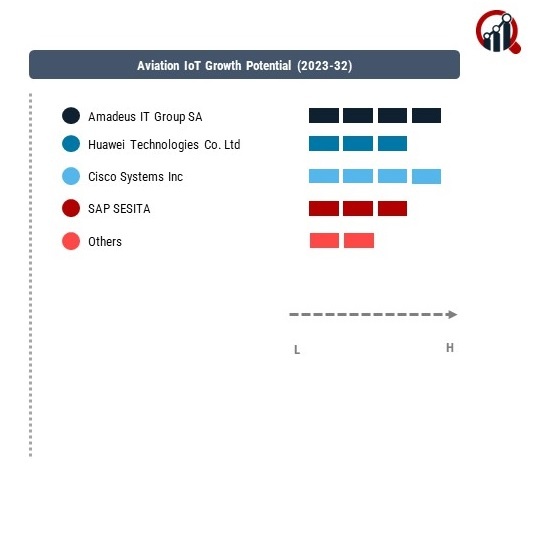 Aviation IoT Growth Potential (2023-32)

Amadeus IT Group SA

Huawei Technologies Co. Ltd

Cisco Systems Inc

SAP SESITA

Others

L

H