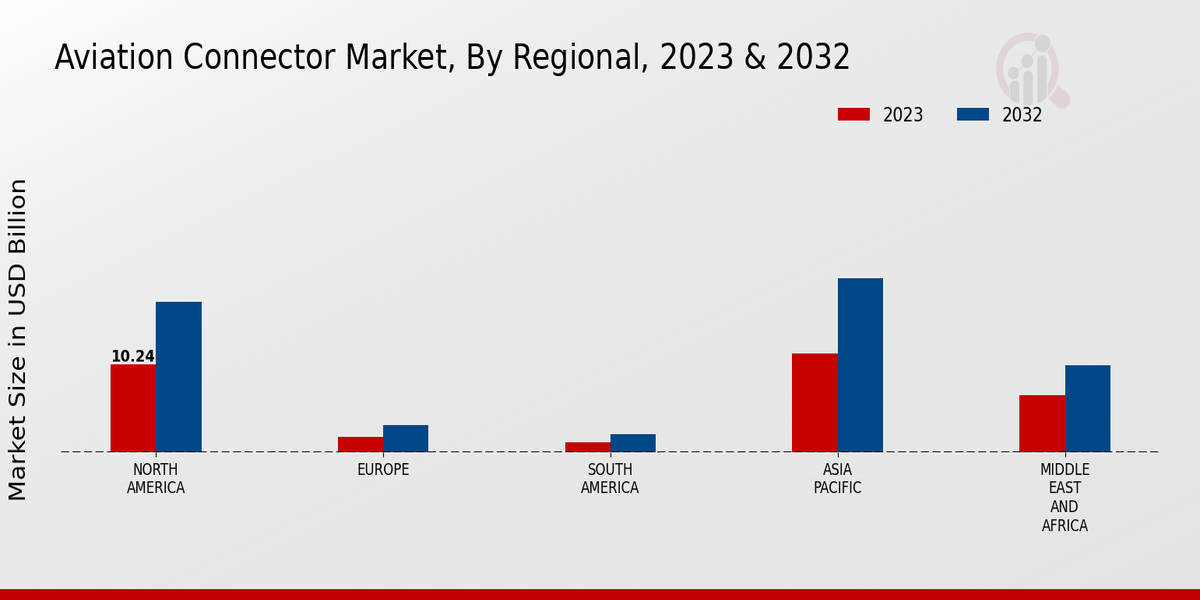 Aviation Connector Market, By Regional, 2023 & 2032

2023
2032

Market Size in USD Billion

10.24

NORTH AMERICA
EUROPE
SOUTH AMERICA
ASIA PACIFIC
MIDDLE EAST AND AFRICA