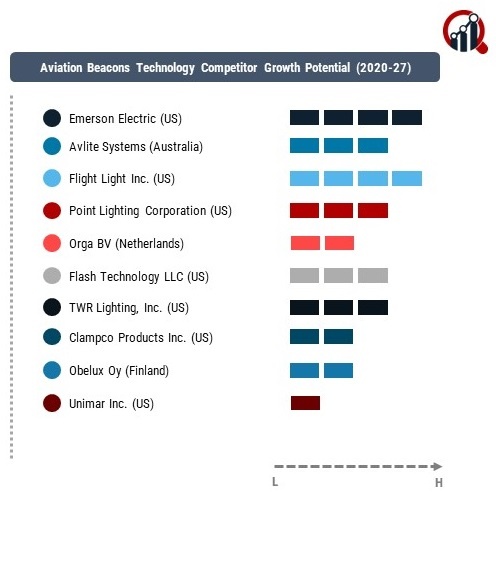 Aviation Beacons Technology Competitor Growth Potential (2020-27)

Emerson Electric (US)
Avlite Systems (Australia)
Flight Light Inc. (US)
Point Lighting Corporation (US)
Orga BV (Netherlands)
Flash Technology LLC (US)
TWR Lighting, Inc. (US)
Clampco Products Inc. (US)
Obelux Oy (Finland)
Unimar Inc. (US)

L
H