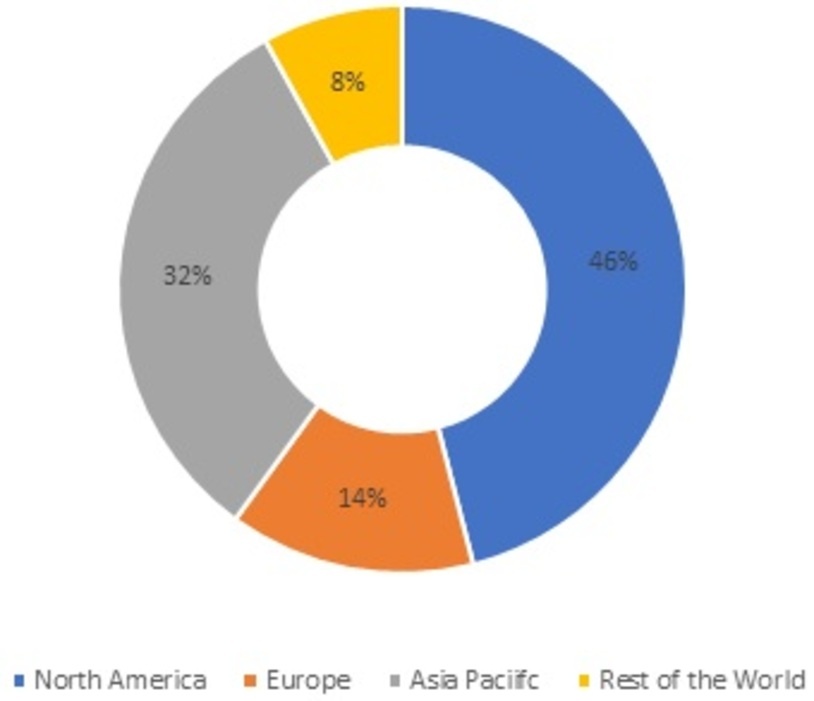 8%

46%

32%

14%

North America
Europe
Asia Paciifc
Rest of the World