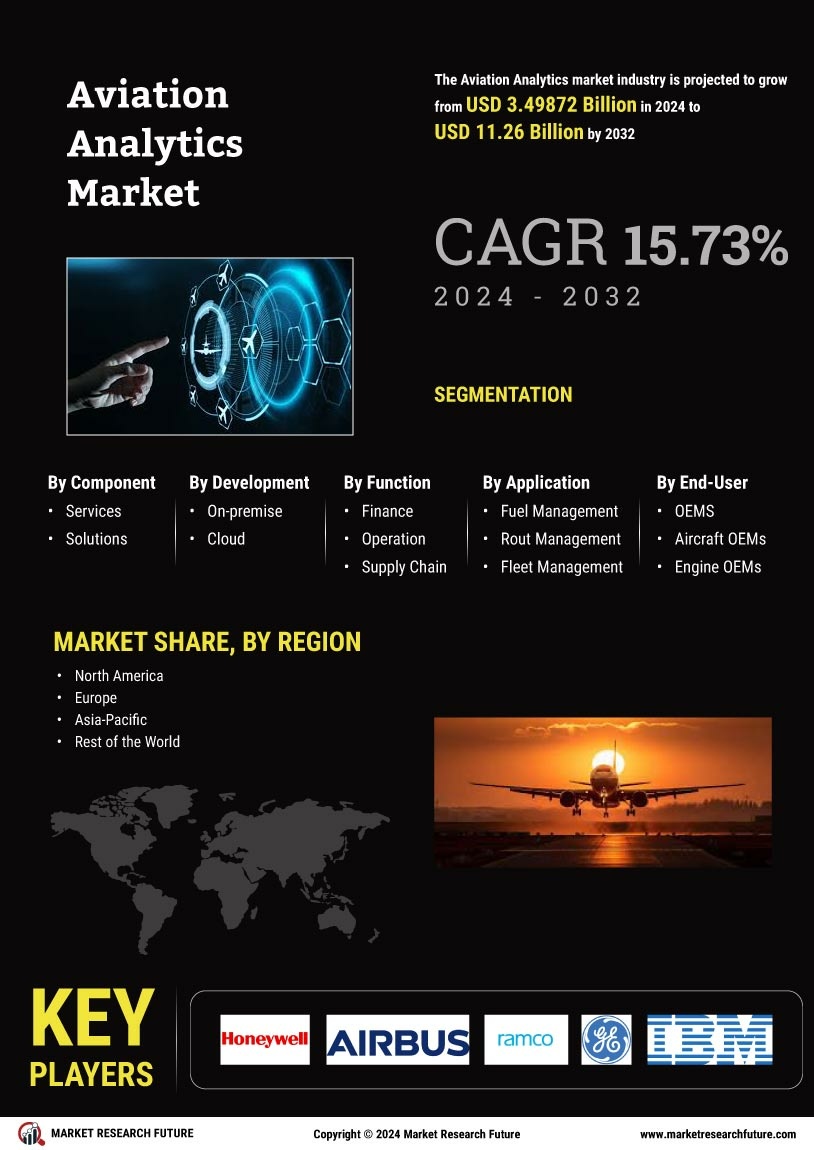 Aviation Analytics Market

The Aviation Analytics market industry is projected to grow from USD 3.49872 Billion in 2024 to USD 11.26 Billion by 2032

CAGR 15.73%

2024 - 2032

SEGMENTATION

By Component
- Services
- Solutions

By Development
- On-premise
- Cloud

By Function
- Finance
- Operation
- Supply Chain

By Application
- Fuel Management
- Rout Management
- Fleet Management

By End-User
- OEMS
- Aircraft OEMs
- Engine OEMs

MARKET SHARE, BY REGION
- North America
- Europe
- Asia-Pacific
- Rest of the World

KEY PLAYERS

Honeywell
AIRBUS
ramco
GE
IBM

MARKET RESEARCH FUTURE
Copyright © 2024 Market Research Future
www.marketresearchfuture.com