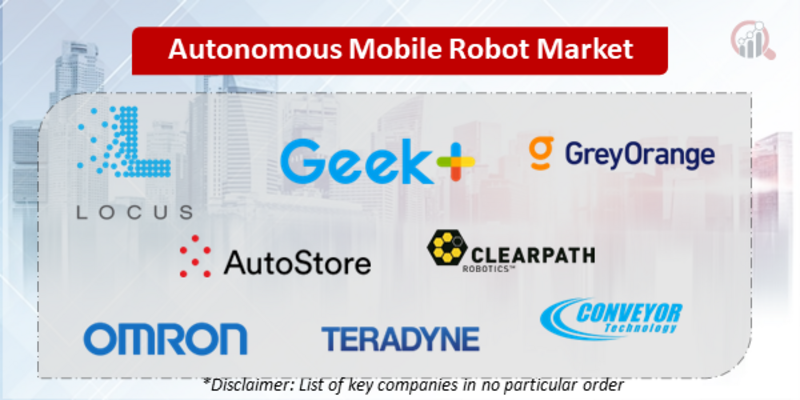 Autonomous Mobile Robot Market

LOCUS

Geek+

GreyOrange

AutoStore

CLEARPATH ROBOTICS™

OMRON

TERADYNE

CONVEYOR Technology

*Disclaimer: List of key companies in no particular order