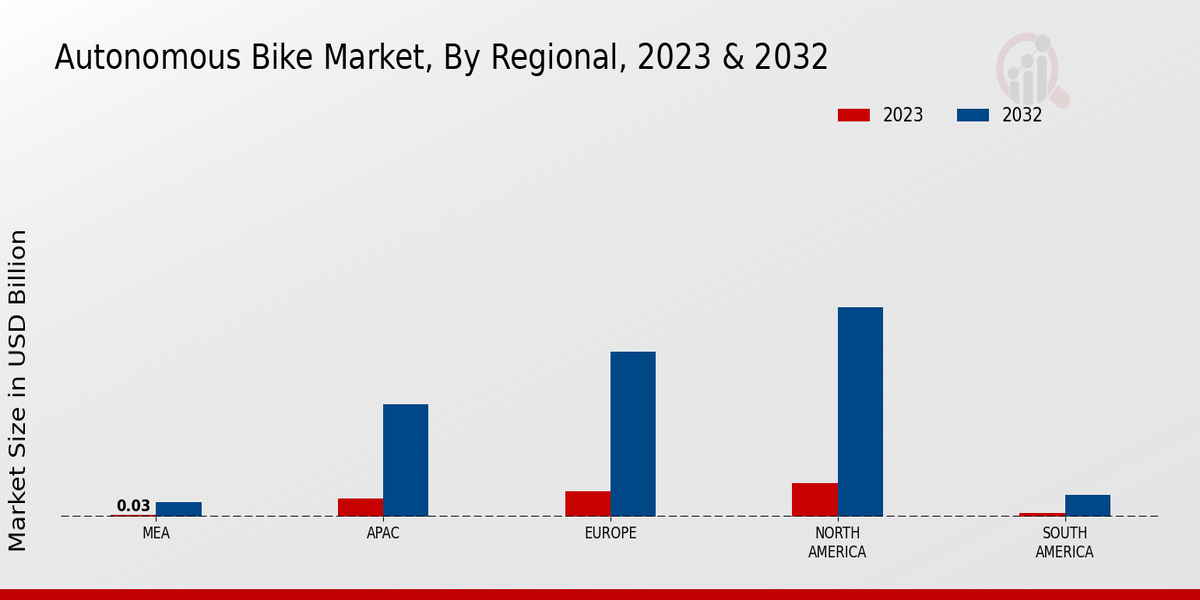 Autonomous Bike Market, By Regional, 2023 & 2032

2023
2032

Market Size in USD Billion

0.03

MEA
APAC
EUROPE
NORTH AMERICA
SOUTH AMERICA