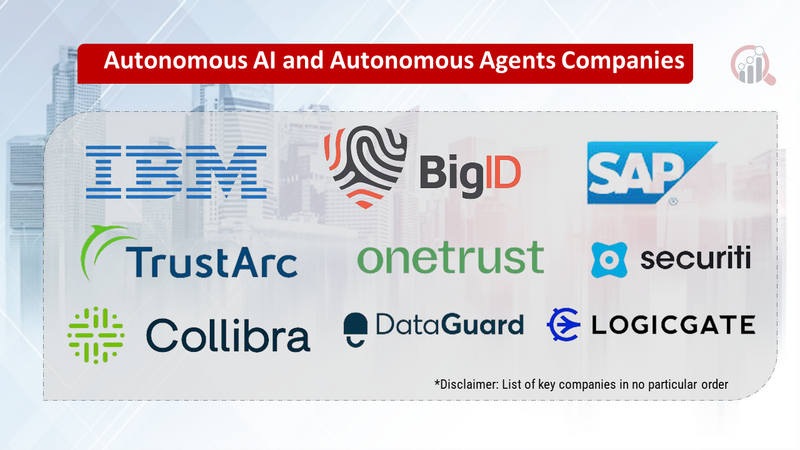 Autonomous AI and Autonomous Agents Companies

IBM

BigID

SAP

TrustArc

onetrust

securiti

Collibra

DataGuard

LOGICGATE

*Disclaimer: List of key companies in no particular order