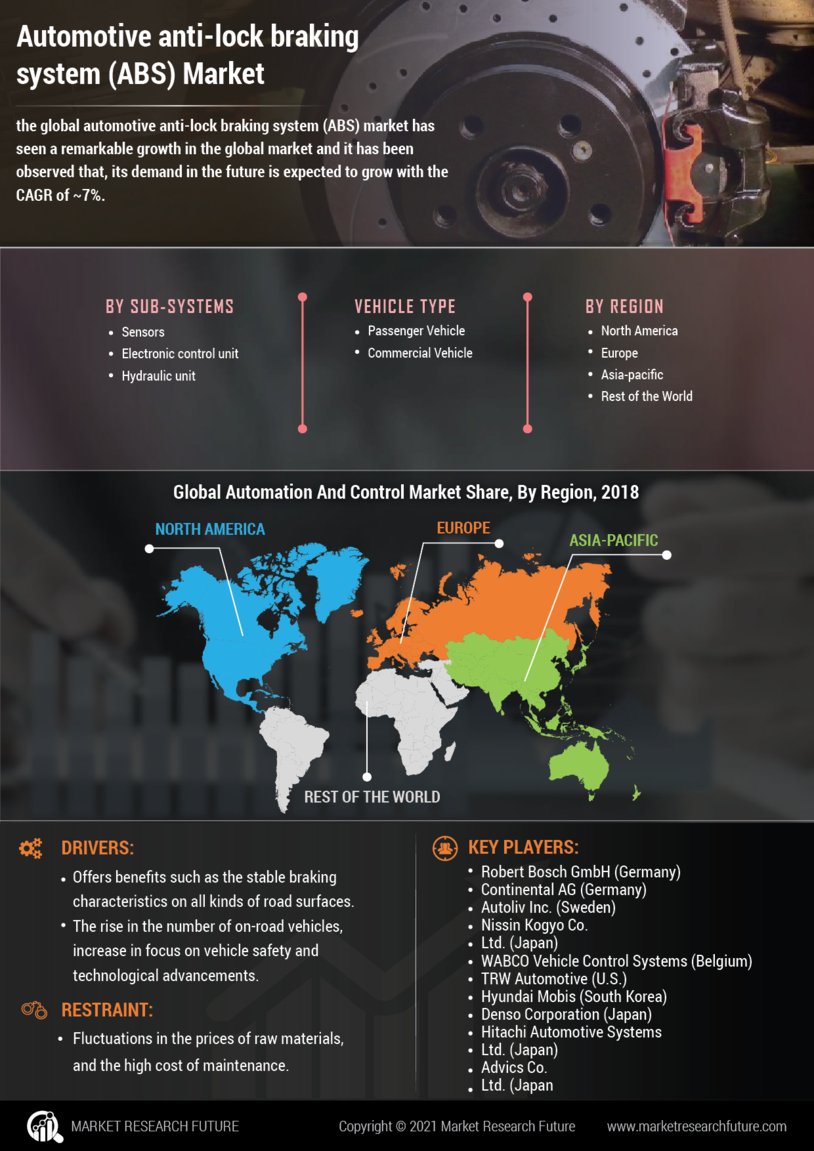 Automotive anti-lock braking system (ABS) Market

the global automotive anti-lock braking system (ABS) market has seen a remarkable growth in the global market and it has been observed that, its demand in the future is expected to grow with the CAGR of ~7%.

BY SUB-SYSTEMS
- Sensors
- Electronic control unit
- Hydraulic unit

VEHICLE TYPE
- Passenger Vehicle
- Commercial Vehicle

BY REGION
- North America
- Europe
- Asia-pacific
- Rest of the World

Global Automation And Control Market Share, By Region, 2018

NORTH AMERICA

EUROPE

ASIA-PACIFIC

REST OF THE WORLD

DRIVERS:
- Offers benefits such as the stable braking characteristics on all kinds of road surfaces.
- The rise in the number of on-road vehicles, increase in focus on vehicle safety and technological advancements.

RESTRAINT:
- Fluctuations in the prices of raw materials, and the high cost of maintenance.

KEY PLAYERS:
- Robert Bosch GmbH (Germany)
- Continental AG (Germany)
- Autoliv Inc. (Sweden)
- Nissin Kogyo Co.
- Ltd. (Japan)
- WABCO Vehicle Control Systems (Belgium)
- TRW Automotive (U.S.)
- Hyundai Mobis (South Korea)
- Denso Corporation (Japan)
- Hitachi Automotive Systems
- Ltd. (Japan)
- Advics Co.
- Ltd. (Japan

MARKET RESEARCH FUTURE

Copyright © 2021 Market Research Future

www.marketresearchfuture.com