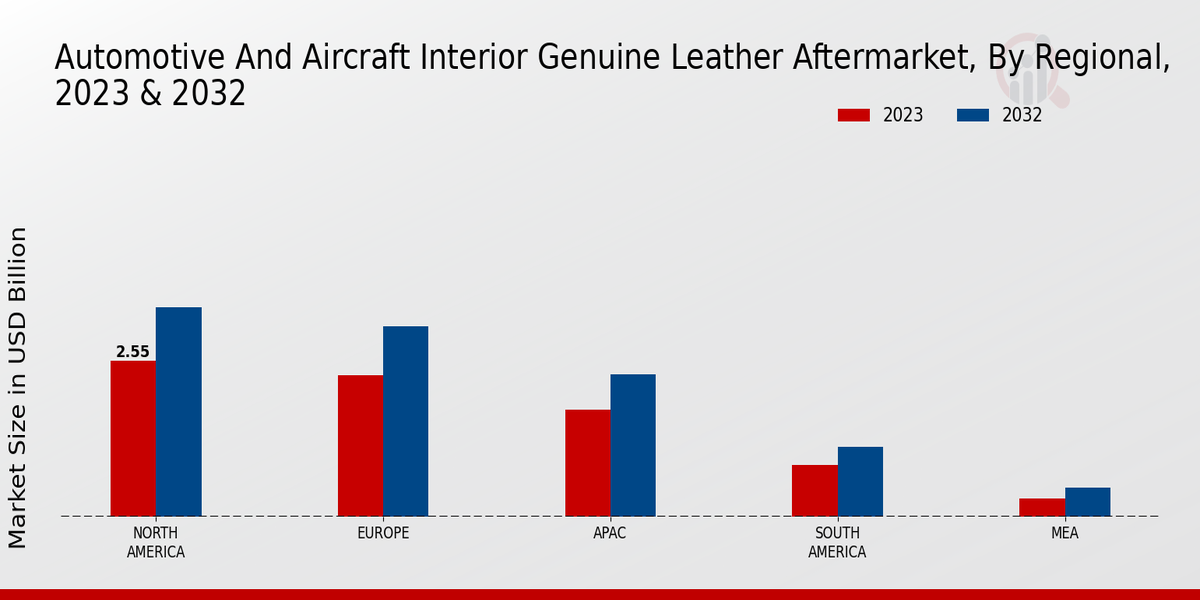 Automotive And Aircraft Interior Genuine Leather Aftermarket, By Regional, 2023 & 2032

2023
2032

Market Size in USD Billion

2.55

NORTH AMERICA
EUROPE
APAC
SOUTH AMERICA
MEA