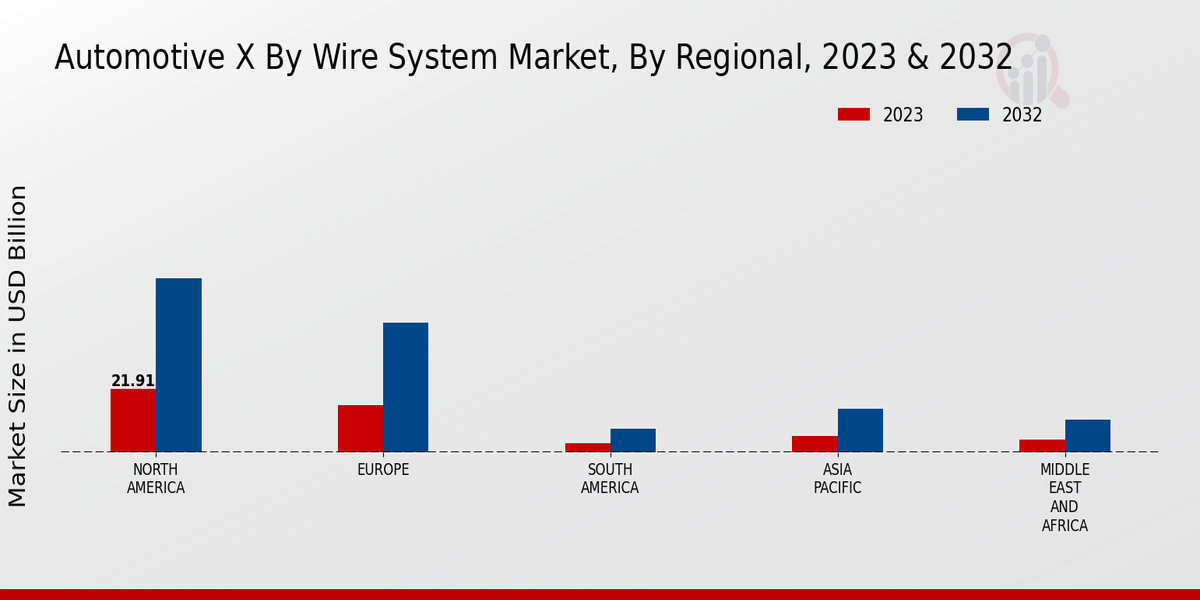 Automotive X By Wire System Market, By Regional, 2023 & 2032

2023
2032

Market Size in USD Billion

21.91

NORTH AMERICA
EUROPE
SOUTH AMERICA
ASIA PACIFIC
MIDDLE EAST AND AFRICA